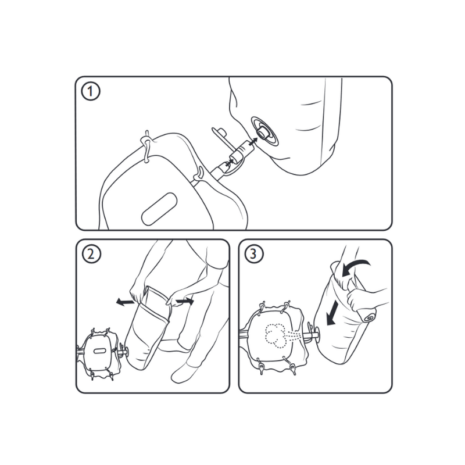 1

2

3