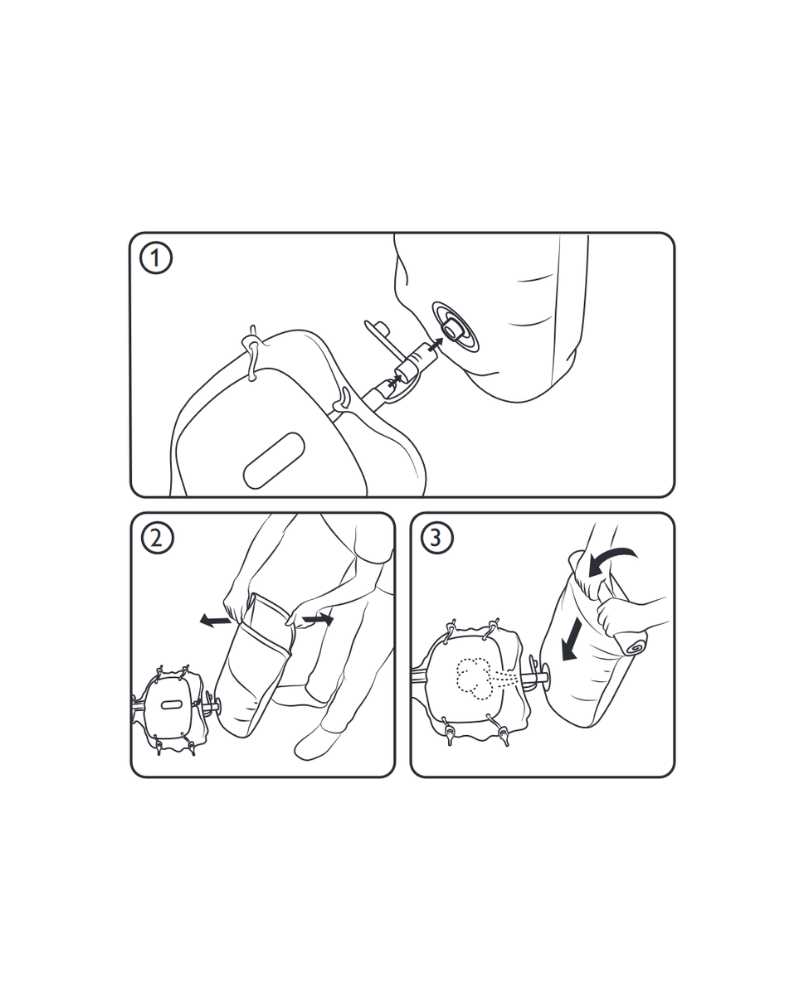 1

2

3